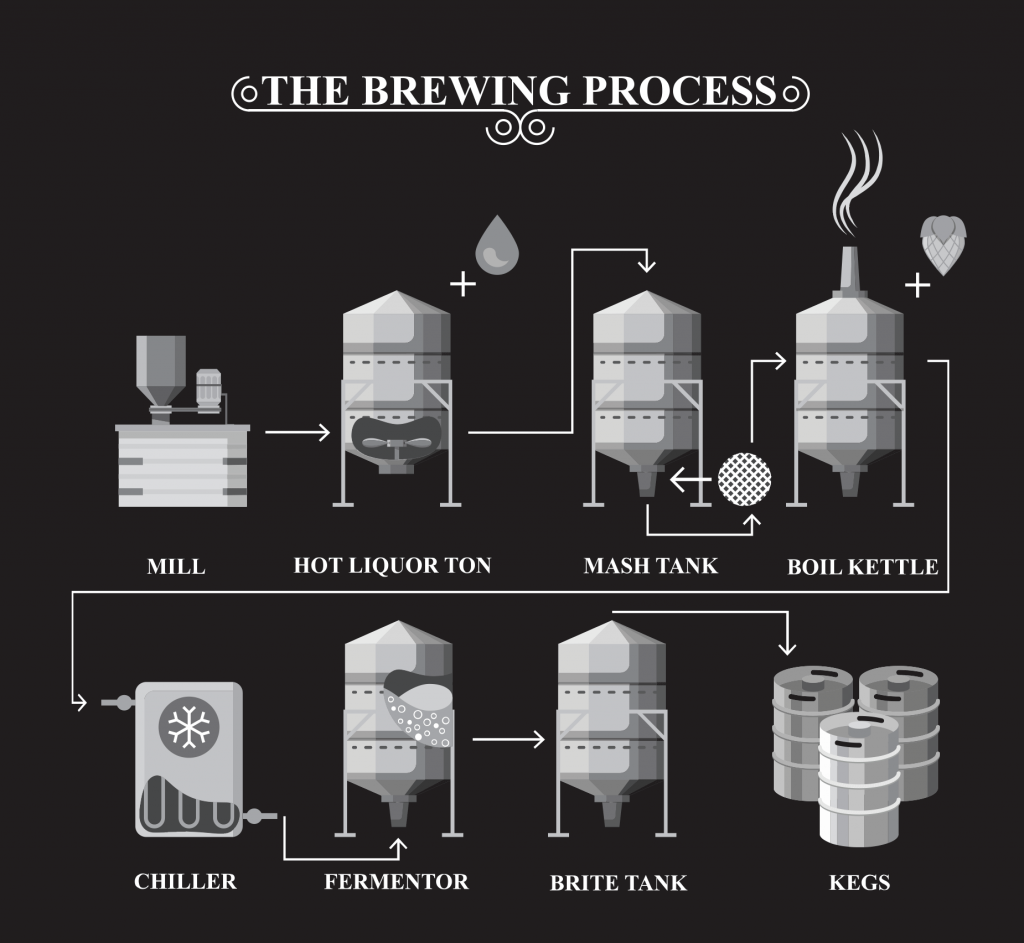 THE BREWING PROCESS

+

+

MILL

HOT LIQUOR TON

MASH TANK

BOIL KETTLE

CHILLER

FERMENTOR

BRITE TANK

KEGS